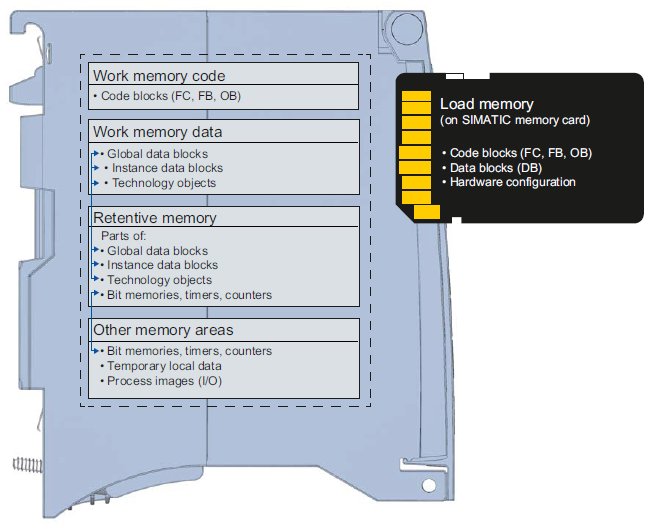 Work memory code
• Code blocks (FC, FB, OB)

Work memory data
• Global data blocks
• Instance data blocks
• Technology objects

Retentive memory
Parts of:
• Global data blocks
• Instance data blocks
• Technology objects
• Bit memories, timers, counters

Other memory areas
• Bit memories, timers, counters
• Temporary local data
• Process images (I/O)

Load memory
(on SIMATIC memory card)

• Code blocks (FC, FB, OB)
• Data blocks (DB)
• Hardware configuration