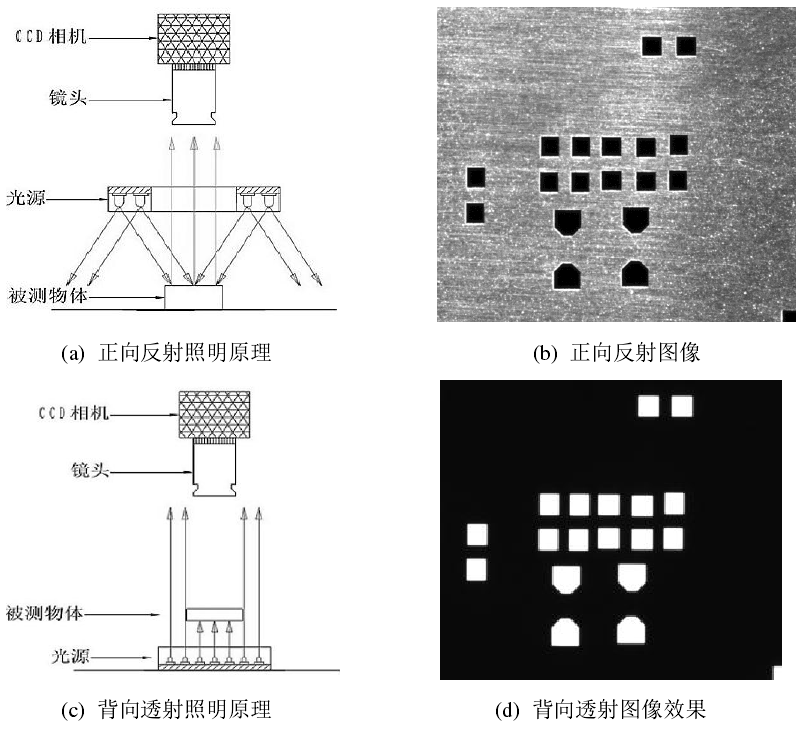 CCD 相机

镜头

光源

被测物体

(a) 正向反射照明原理

(b) 正向反射图像

CCD 相机

镜头

被测物体

光源

(c) 背向透射照明原理

(d) 背向透射图像效果