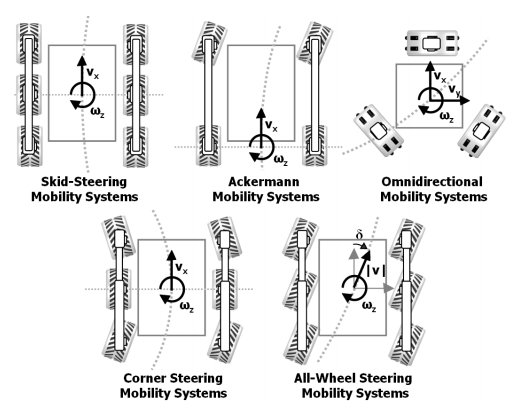 $v_x$
$\omega_z$
Skid-Steering Mobility Systems

$v_x$
$\omega_z$
Ackermann Mobility Systems

$v_x$
$v_y$
$\omega_z$
Omnidirectional Mobility Systems

$v_x$
$\omega_z$
Corner Steering Mobility Systems

$\delta$
$|v|$
$\omega_z$
All-Wheel Steering Mobility Systems