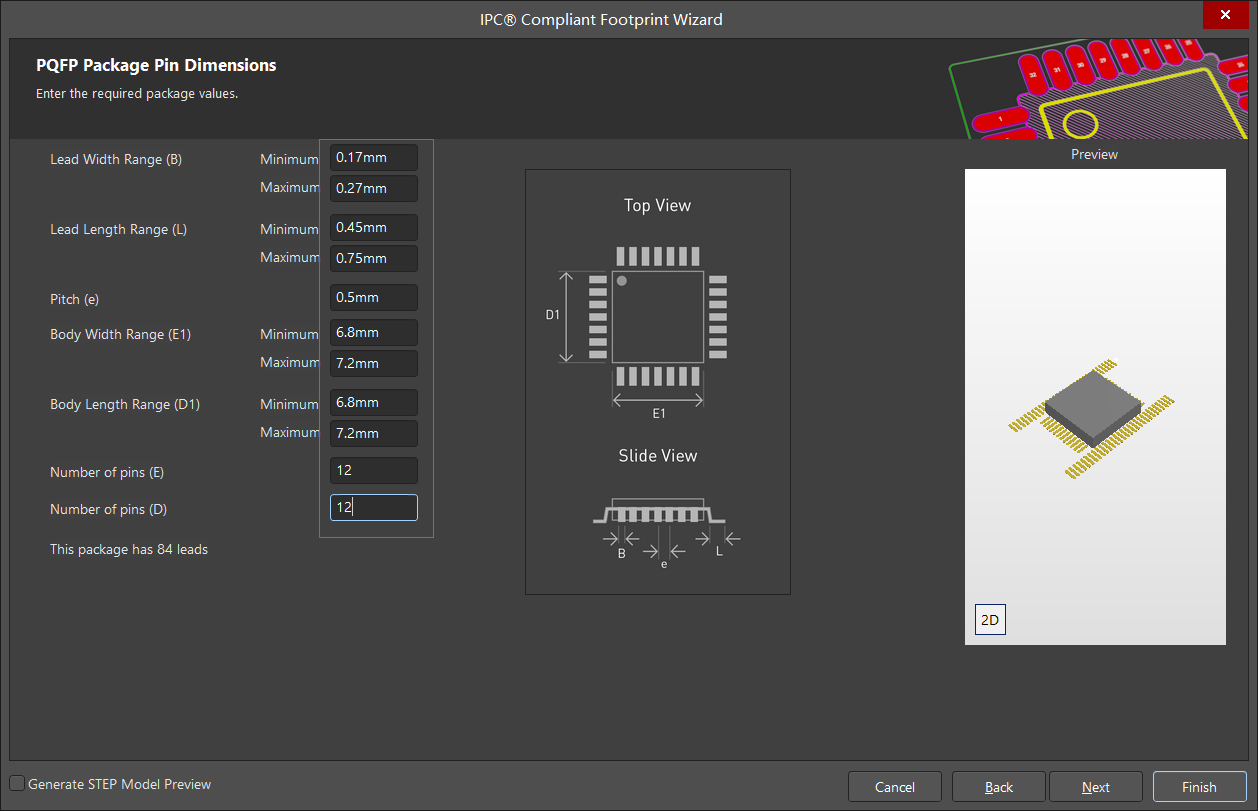 IPC® Compliant Footprint Wizard

PQFP Package Pin Dimensions

Enter the required package values.

Lead Width Range (B) Minimum 0.17mm
Maximum 0.27mm

Lead Length Range (L) Minimum 0.45mm
Maximum 0.75mm

Pitch (e) 0.5mm

Body Width Range (E1) Minimum 6.8mm
Maximum 7.2mm

Body Length Range (D1) Minimum 6.8mm
Maximum 7.2mm

Number of pins (E) 12

Number of pins (D) 12

This package has 84 leads

Top View

D1

E1

Slide View

B

e

L

Preview

2D

Generate STEP Model Preview

Cancel

Back

Next

Finish