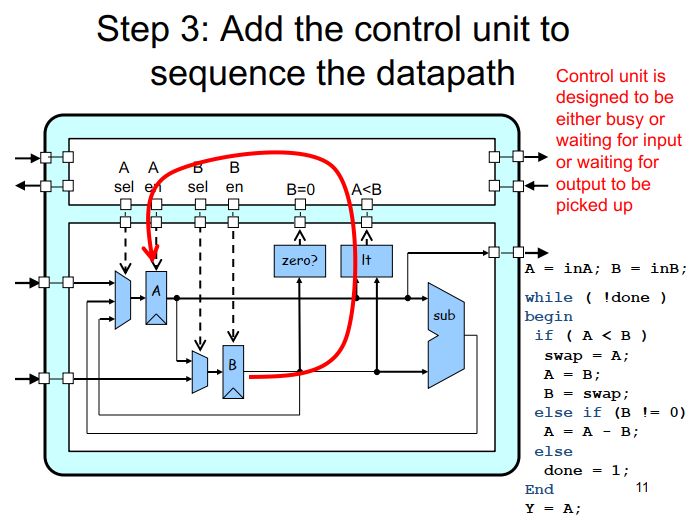 Step 3: Add the control unit to sequence the datapath

Control unit is designed to be either busy or waiting for input or waiting for output to be picked up

A sel
A en
B sel
B en
B=0
A<B
zero?
lt
A
B
sub

A = inA; B = inB;

while ( !done )
begin
 if ( A < B )
  swap = A;
  A = B;
  B = swap;
 else if (B != 0)
  A = A - B;
 else
  done = 1;
End
Y = A;

11