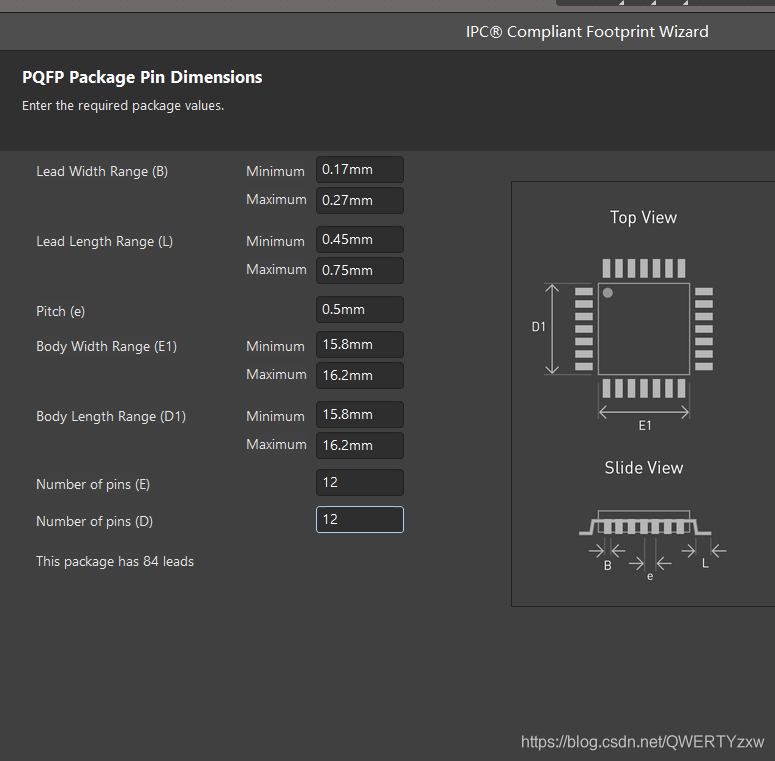 IPC® Compliant Footprint Wizard

PQFP Package Pin Dimensions

Enter the required package values.

Lead Width Range (B) Minimum 0.17mm
Maximum 0.27mm

Lead Length Range (L) Minimum 0.45mm
Maximum 0.75mm

Pitch (e) 0.5mm

Body Width Range (E1) Minimum 15.8mm
Maximum 16.2mm

Body Length Range (D1) Minimum 15.8mm
Maximum 16.2mm

Number of pins (E) 12

Number of pins (D) 12

This package has 84 leads

Top View

D1

E1

Slide View

B

e

L

https://blog.csdn.net/QWERTYzxw