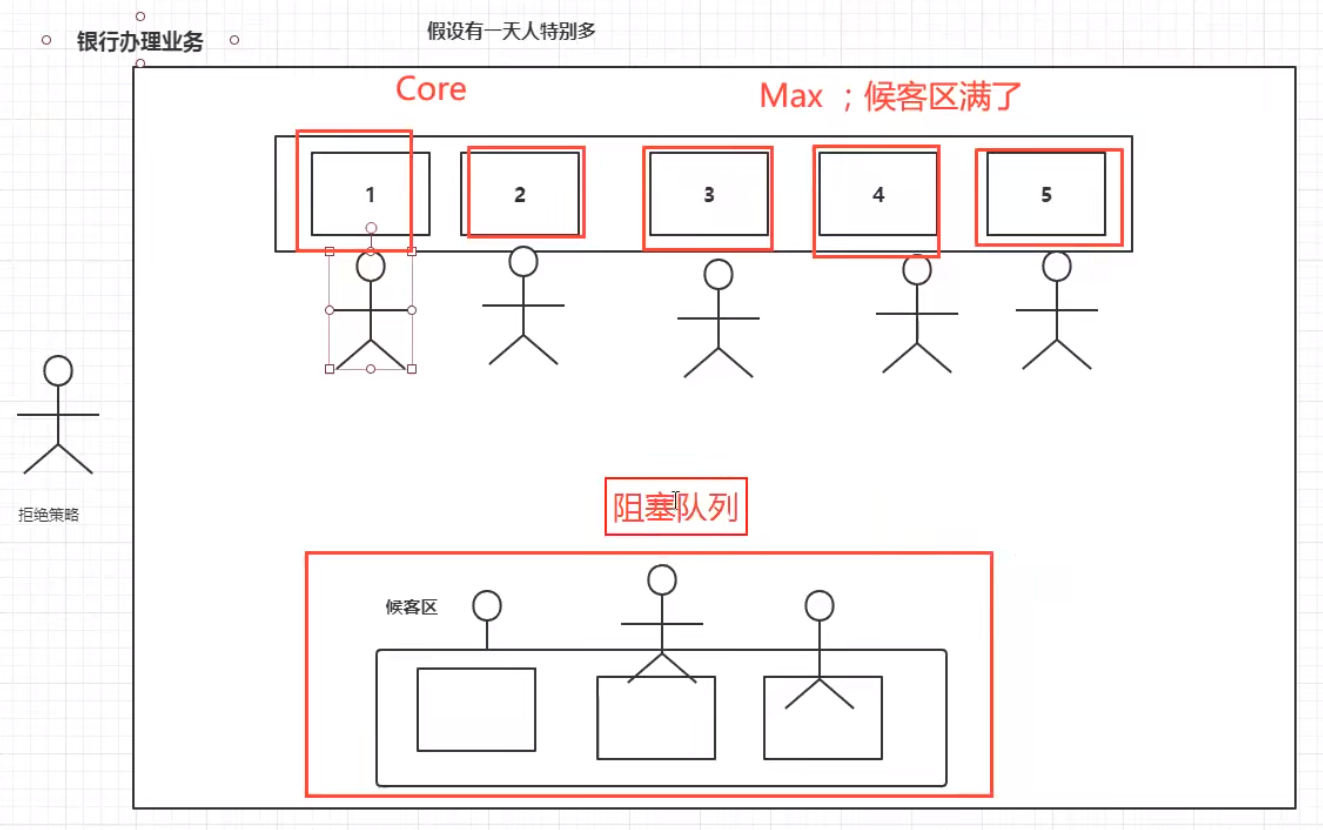 银行办理业务

假设有一天人特别多

Core

Max ；候客区满了

1

2

3

4

5

拒绝策略

阻塞队列

候客区