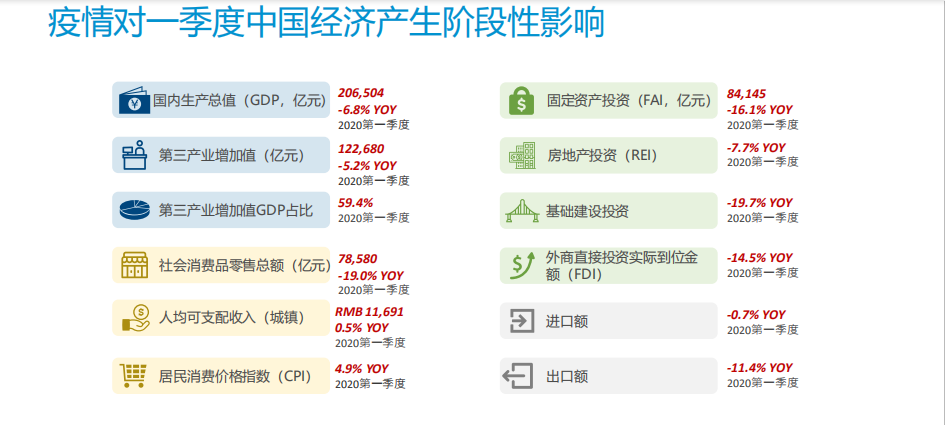 疫情对一季度中国经济产生阶段性影响

国内生产总值（GDP，亿元）
206,504
-6.8% YOY
2020第一季度

第三产业增加值（亿元）
122,680
-5.2% YOY
2020第一季度

第三产业增加值GDP占比
59.4%
2020第一季度

社会消费品零售总额（亿元）
78,580
-19.0% YOY
2020第一季度

人均可支配收入（城镇）
RMB 11,691
0.5% YOY
2020第一季度

居民消费价格指数（CPI）
4.9% YOY
2020第一季度

固定资产投资（FAI，亿元）
84,145
-16.1% YOY
2020第一季度

房地产投资（REI）
-7.7% YOY
2020第一季度

基础建设投资
-19.7% YOY
2020第一季度

外商直接投资实际到位金额（FDI）
-14.5% YOY
2020第一季度

进口额
-0.7% YOY
2020第一季度

出口额
-11.4% YOY
2020第一季度