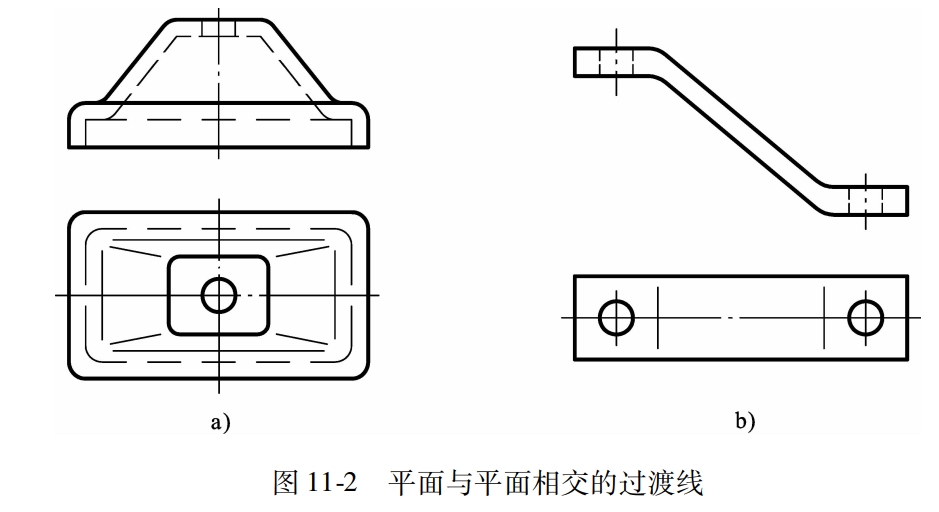 a)

b)

图 11-2　平面与平面相交的过渡线