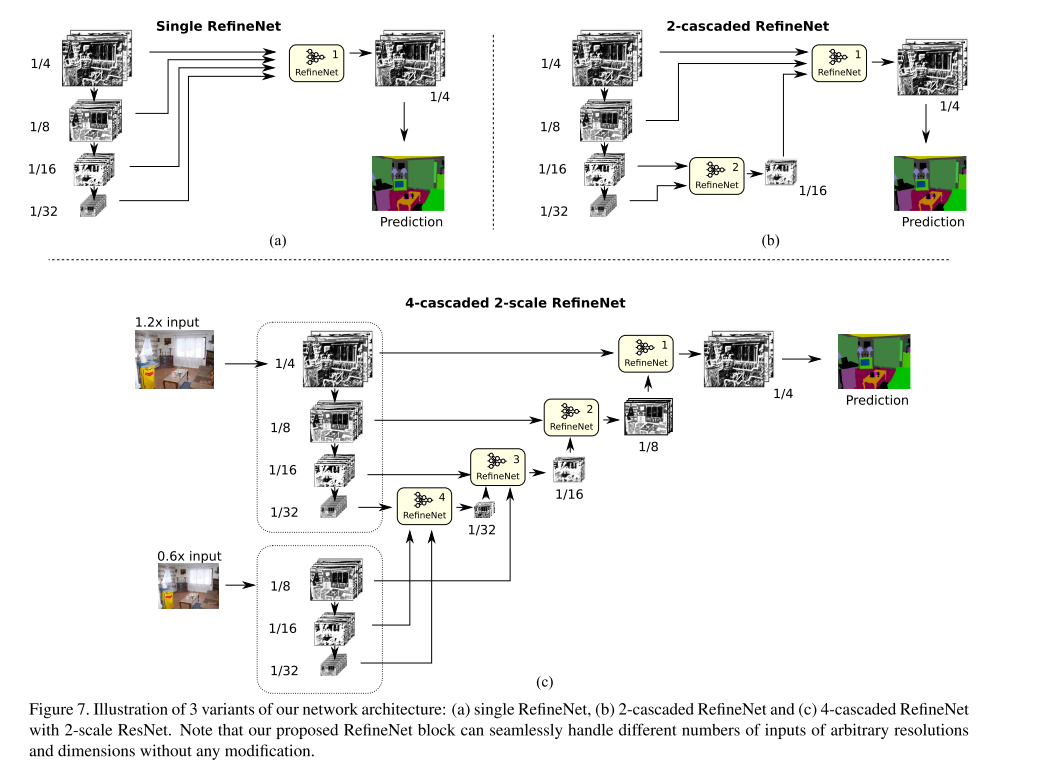 Single RefineNet

1/4

1/8

1/16

1/32

1 RefineNet

1/4

Prediction

(a)

2-cascaded RefineNet

1/4

1/8

1/16

1/32

1 RefineNet

1/4

2 RefineNet

1/16

Prediction

(b)

4-cascaded 2-scale RefineNet

1.2x input

1/4

1/8

1/16

1/32

1 RefineNet

1/4

Prediction

2 RefineNet

1/8

3 RefineNet

1/16

4 RefineNet

1/32

0.6x input

1/8

1/16

1/32

(c)

Figure 7. Illustration of 3 variants of our network architecture: (a) single RefineNet, (b) 2-cascaded RefineNet and (c) 4-cascaded RefineNet with 2-scale ResNet. Note that our proposed RefineNet block can seamlessly handle different numbers of inputs of arbitrary resolutions and dimensions without any modification.