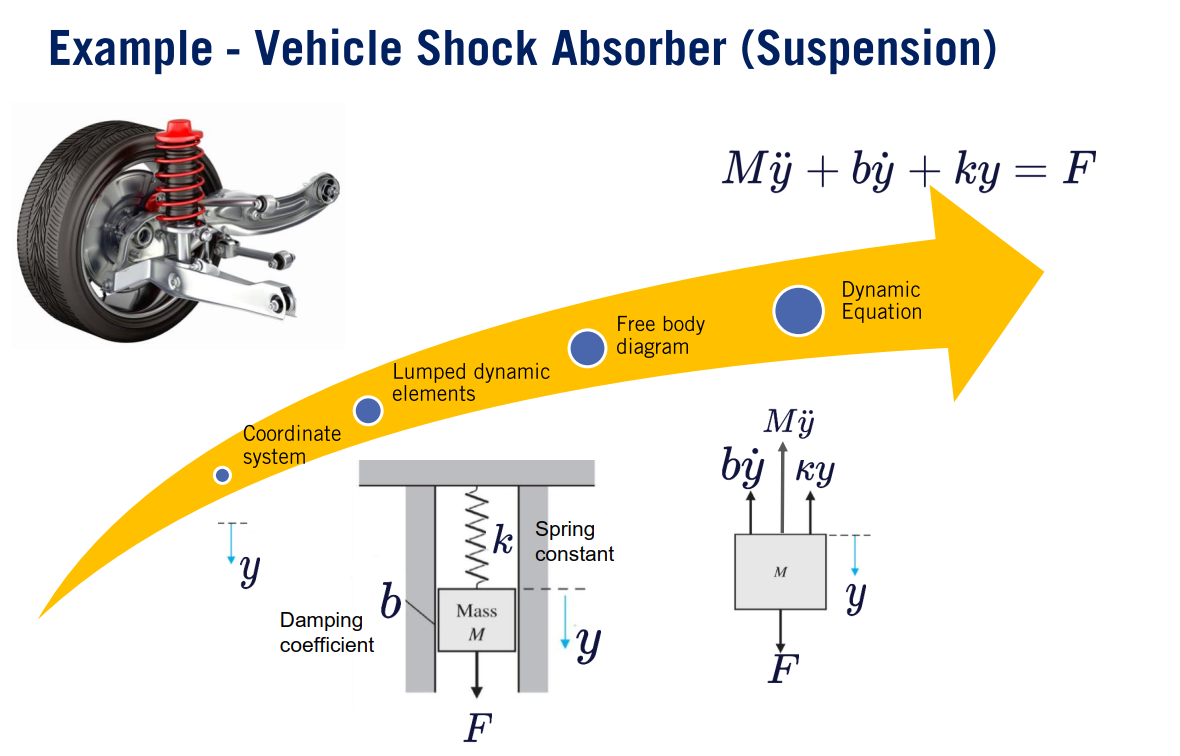 Example - Vehicle Shock Absorber (Suspension)

$M\ddot{y} + b\dot{y} + ky = F$

Coordinate system

Lumped dynamic elements

Free body diagram

Dynamic Equation

$y$

$k$

Spring constant

$b$

Damping coefficient

Mass $M$

$y$

$F$

$M\ddot{y}$

$b\dot{y}$

$\kappa y$

$M$

$y$

$F$