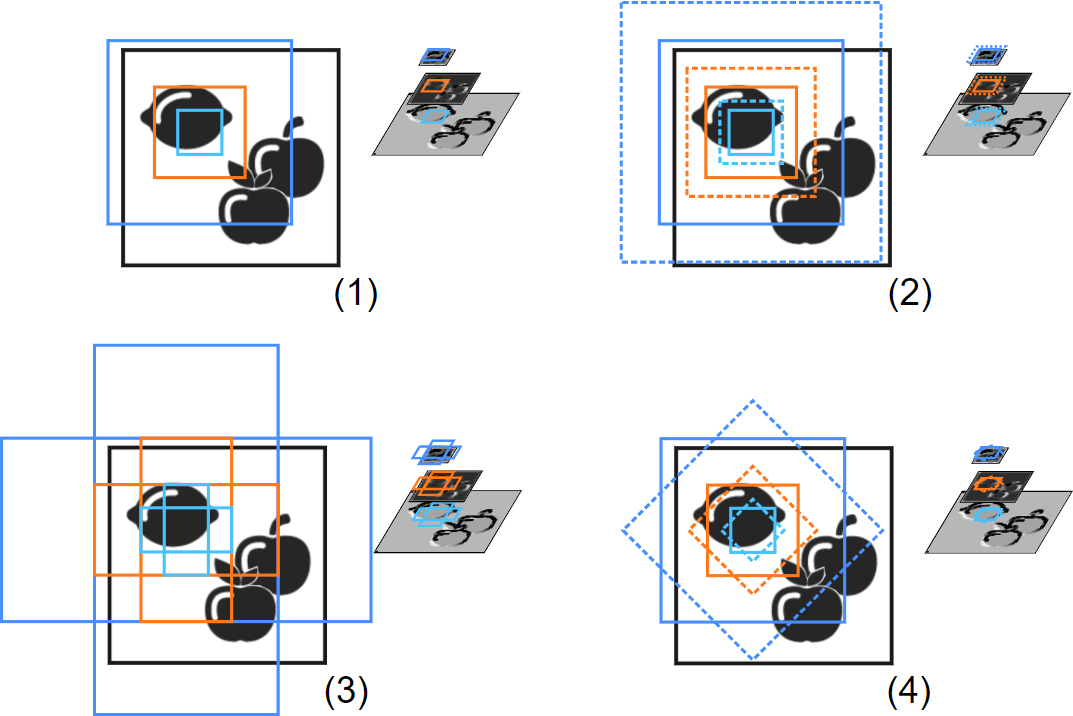 (1)

(2)

(3)

(4)