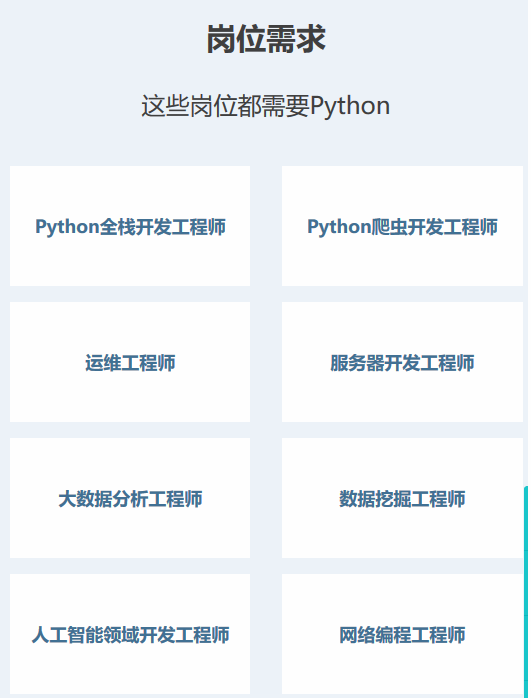 岗位需求

这些岗位都需要Python

Python全栈开发工程师

Python爬虫开发工程师

运维工程师

服务器开发工程师

大数据分析工程师

数据挖掘工程师

人工智能领域开发工程师

网络编程工程师