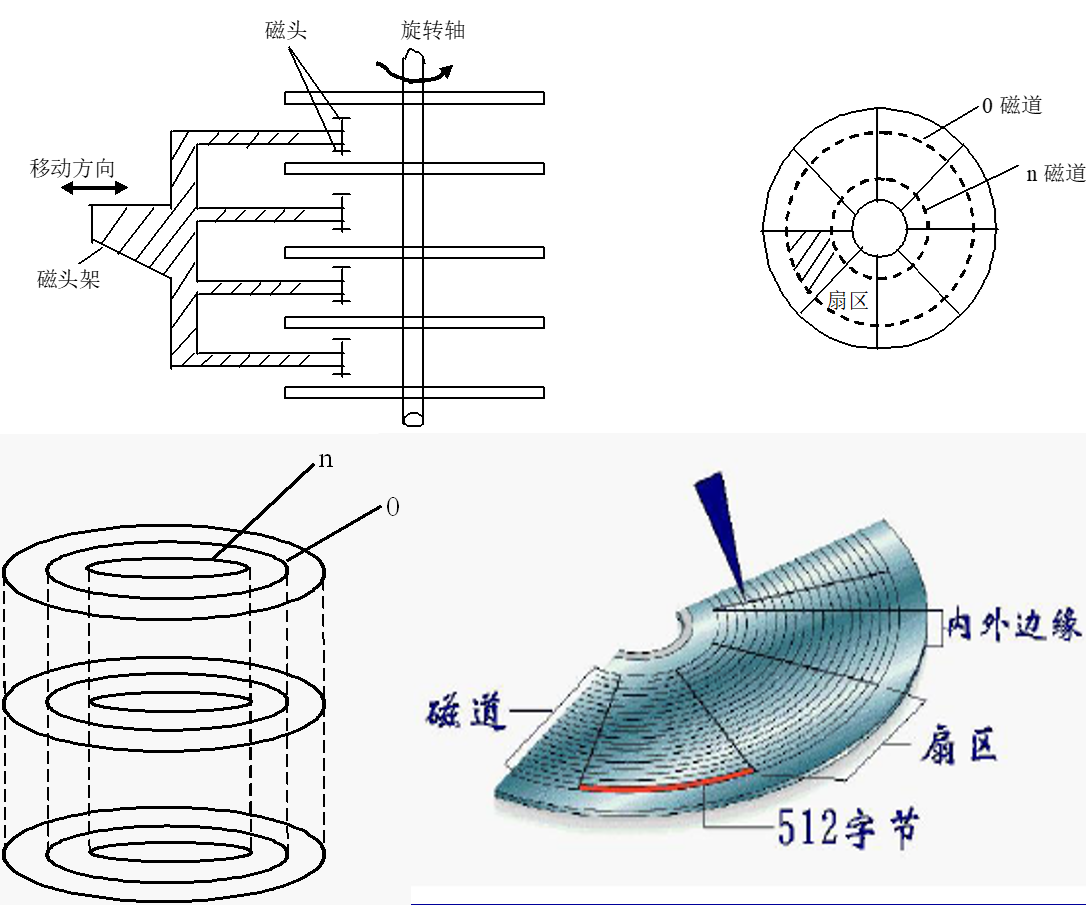 磁头
旋转轴
移动方向
磁头架

0 磁道
n 磁道
扇区

n
0

内外边缘
磁道
扇区
512字节