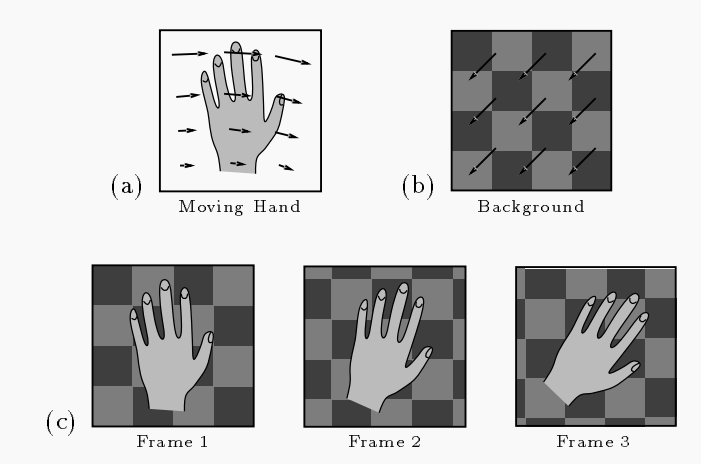 (a)
Moving Hand

(b)
Background

(c)
Frame 1

Frame 2

Frame 3