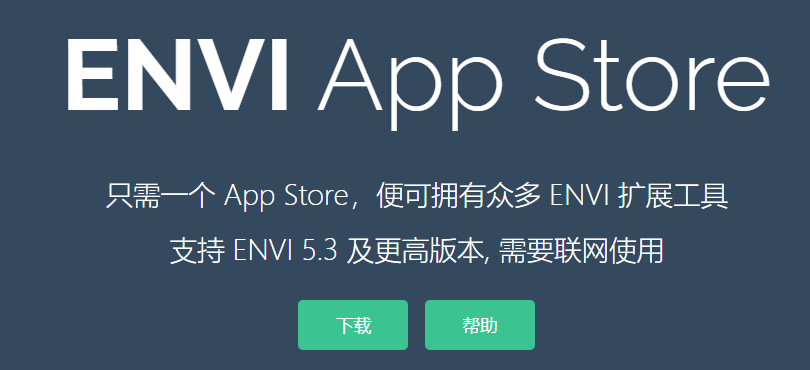 ENVI App Store

只需一个 App Store，便可拥有众多 ENVI 扩展工具

支持 ENVI 5.3 及更高版本, 需要联网使用

下载

帮助