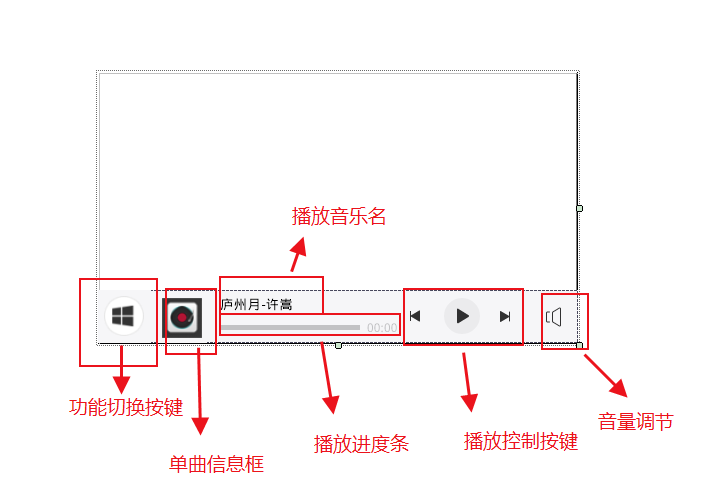 播放音乐名

庐州月-许嵩

00:00

功能切换按键

单曲信息框

播放进度条

播放控制按键

音量调节