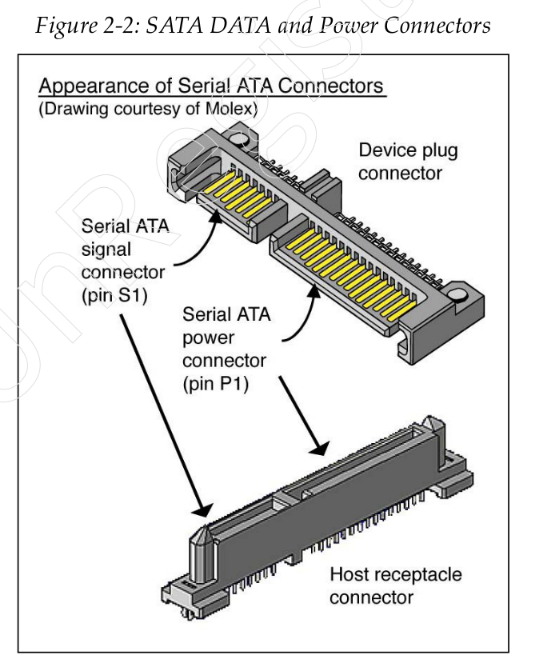 Figure 2-2: SATA DATA and Power Connectors

Appearance of Serial ATA Connectors
(Drawing courtesy of Molex)

Device plug connector

Serial ATA signal connector (pin S1)

Serial ATA power connector (pin P1)

Host receptacle connector