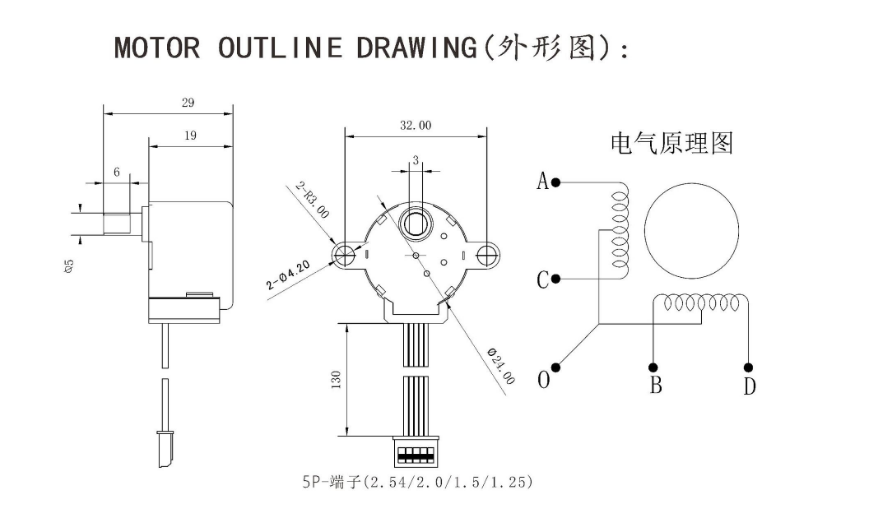 MOTOR OUTLINE DRAWING(外形图):

29

19

6

Φ5

32.00

3

2-R3.00

2-Φ4.20

Φ21.00

130

5P-端子(2.54/2.0/1.5/1.25)

电气原理图

A

C

O

B

D