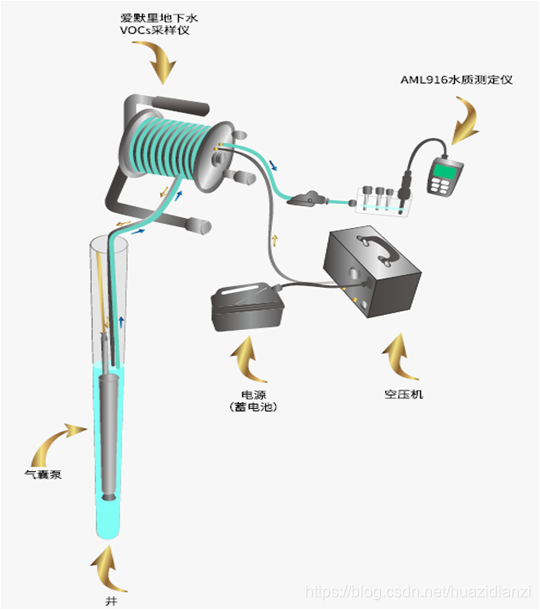 爱默里地下水
VOCs采样仪

AML916水质测定仪

电源
（蓄电池）

空压机

气囊泵

井

https://blog.csdn.net/huazidianzi