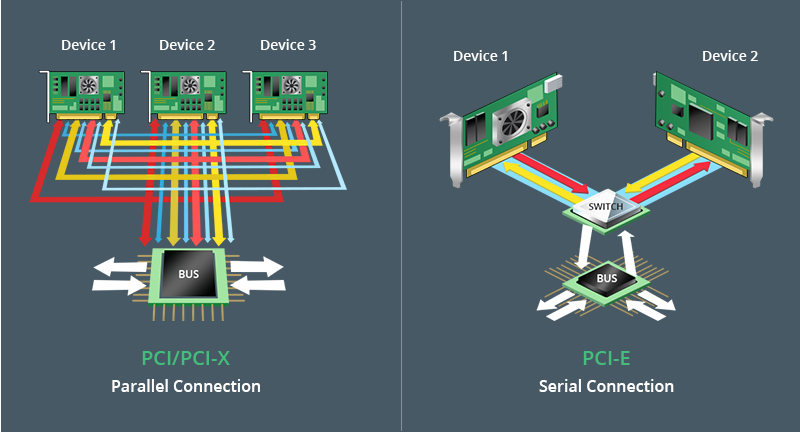 Device 1 Device 2 Device 3

BUS

PCI/PCI-X
Parallel Connection

Device 1 Device 2

SWITCH

BUS

PCI-E
Serial Connection