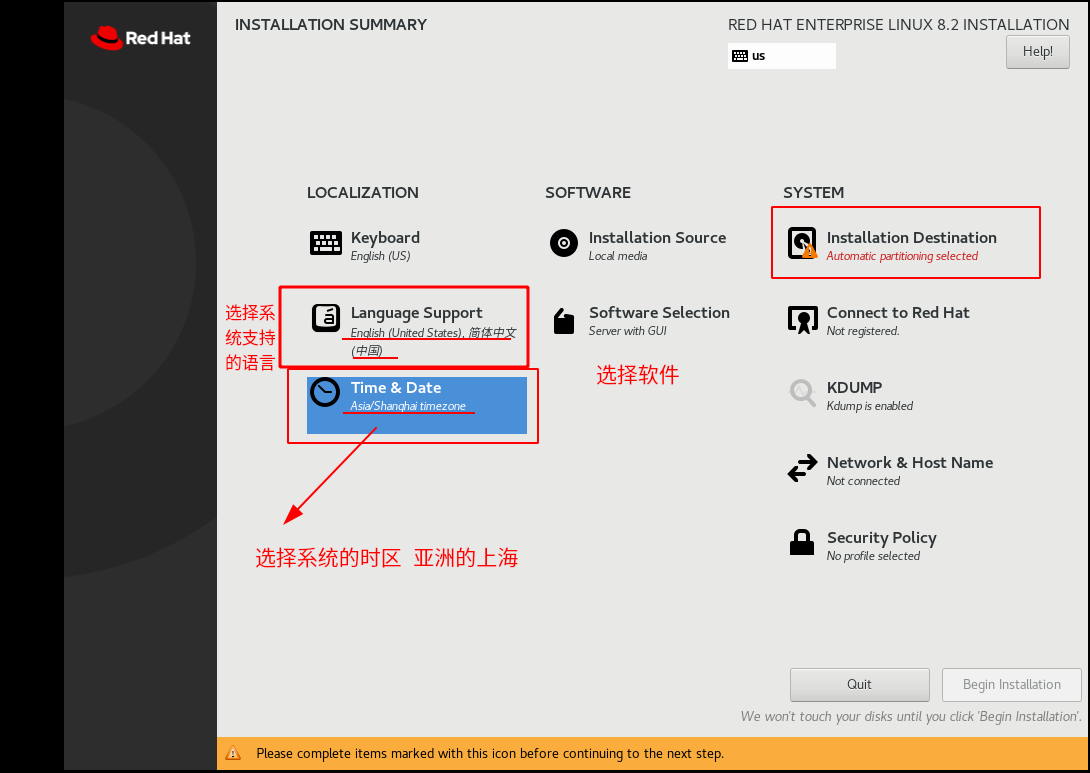 Red Hat

INSTALLATION SUMMARY

RED HAT ENTERPRISE LINUX 8.2 INSTALLATION

us

Help!

LOCALIZATION

Keyboard
English (US)

选择系统支持的语言

Language Support
English (United States), 简体中文 (中国)

Time & Date
Asia/Shanghai timezone

选择系统的时区 亚洲的上海

SOFTWARE

Installation Source
Local media

Software Selection
Server with GUI

选择软件

SYSTEM

Installation Destination
Automatic partitioning selected

Connect to Red Hat
Not registered.

KDUMP
Kdump is enabled

Network & Host Name
Not connected

Security Policy
No profile selected

Quit

Begin Installation

We won't touch your disks until you click 'Begin Installation'.

Please complete items marked with this icon before continuing to the next step.