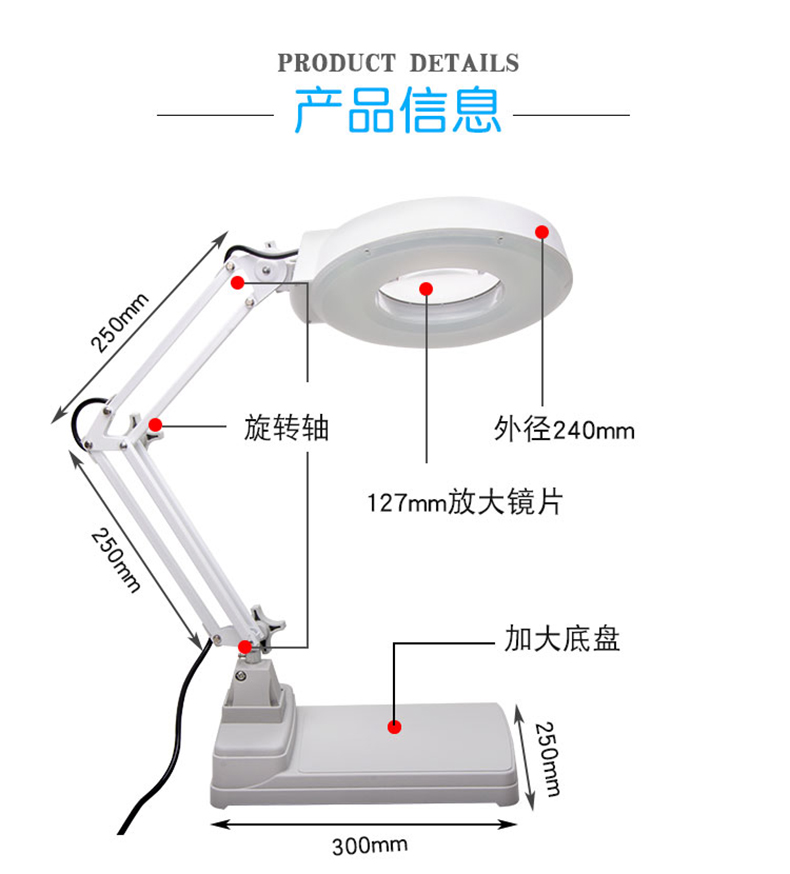 PRODUCT DETAILS
产品信息

250mm

旋转轴

外径240mm

127mm放大镜片

250mm

加大底盘

250mm

300mm