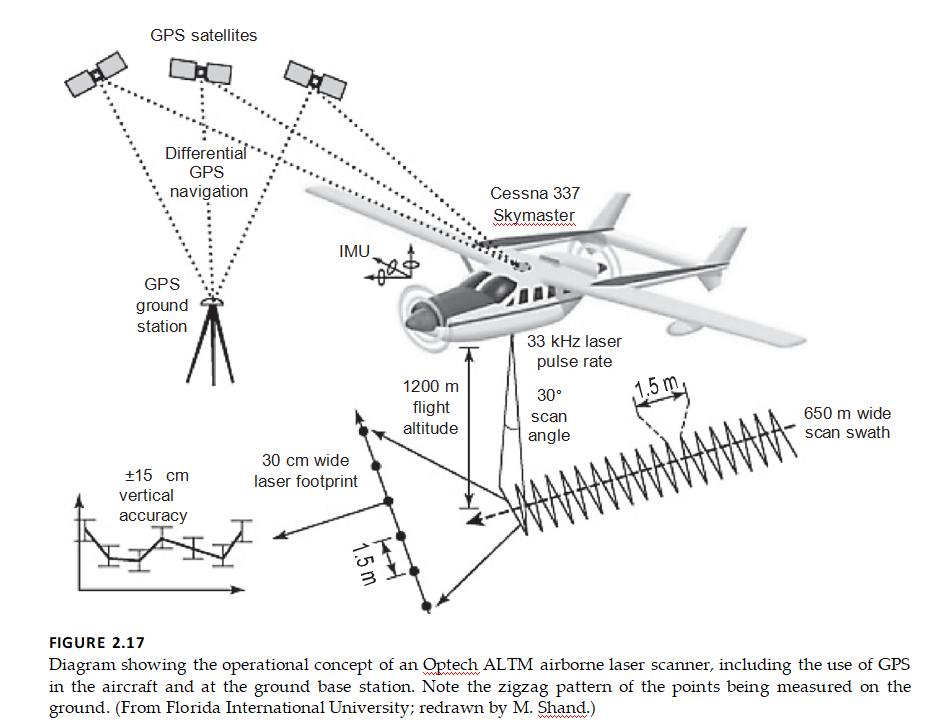 GPS satellites

Differential GPS navigation

Cessna 337 Skymaster

IMU

GPS ground station

33 kHz laser pulse rate

1200 m flight altitude

30° scan angle

1.5 m

650 m wide scan swath

30 cm wide laser footprint

±15 cm vertical accuracy

1.5 m

FIGURE 2.17
Diagram showing the operational concept of an Optech ALTM airborne laser scanner, including the use of GPS in the aircraft and at the ground base station. Note the zigzag pattern of the points being measured on the ground. (From Florida International University; redrawn by M. Shand.)