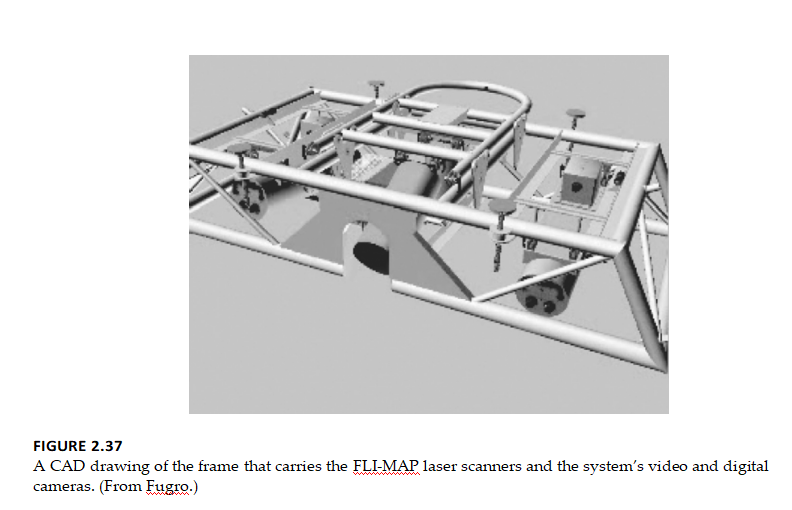 FIGURE 2.37
A CAD drawing of the frame that carries the FLI-MAP laser scanners and the system's video and digital cameras. (From Fugro.)