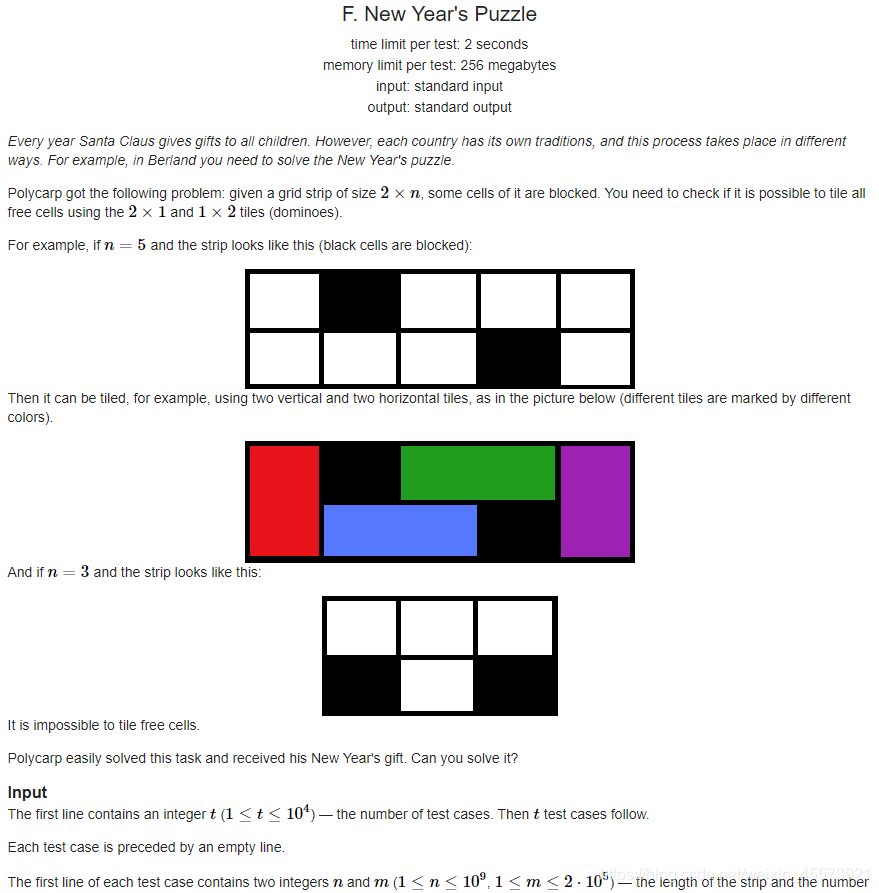 F. New Year's Puzzle

time limit per test: 2 seconds
memory limit per test: 256 megabytes
input: standard input
output: standard output

Every year Santa Claus gives gifts to all children. However, each country has its own traditions, and this process takes place in different ways. For example, in Berland you need to solve the New Year's puzzle.

Polycarp got the following problem: given a grid strip of size $2 \times n$, some cells of it are blocked. You need to check if it is possible to tile all free cells using the $2 \times 1$ and $1 \times 2$ tiles (dominoes).

For example, if $n = 5$ and the strip looks like this (black cells are blocked):

Then it can be tiled, for example, using two vertical and two horizontal tiles, as in the picture below (different tiles are marked by different colors).

And if $n = 3$ and the strip looks like this:

It is impossible to tile free cells.

Polycarp easily solved this task and received his New Year's gift. Can you solve it?

Input
The first line contains an integer $t$ $(1 \le t \le 10^4)$ — the number of test cases. Then $t$ test cases follow.

Each test case is preceded by an empty line.

The first line of each test case contains two integers $n$ and $m$ $(1 \le n \le 10^9, 1 \le m \le 2 \cdot 10^5)$ — the length of the strip and the number

https://blog.csdn.net/weixin_45573921