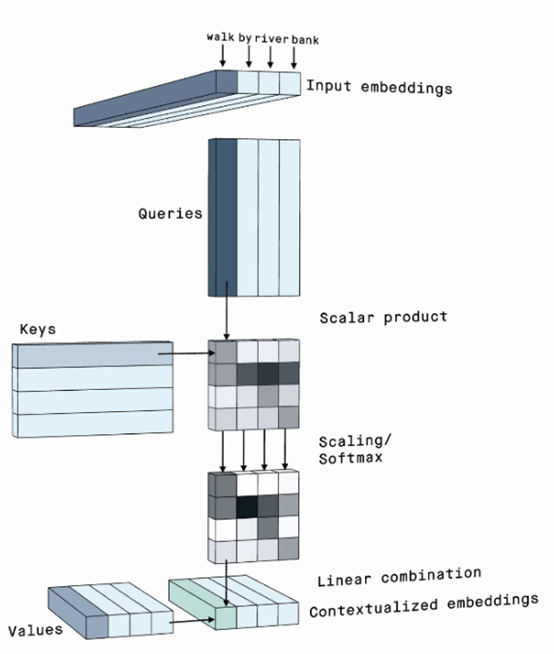 walk by river bank

Input embeddings

Queries

Scalar product

Keys

Scaling/
Softmax

Linear combination

Contextualized embeddings

Values