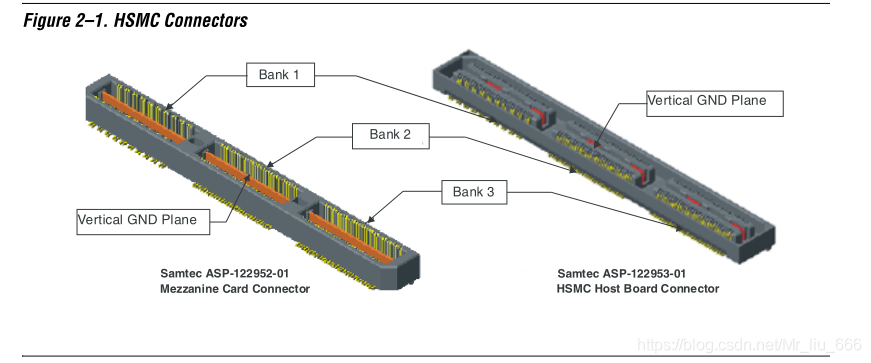 Figure 2–1. HSMC Connectors

Bank 1

Vertical GND Plane

Bank 2

Bank 3

Vertical GND Plane

Samtec ASP-122952-01
Mezzanine Card Connector

Samtec ASP-122953-01
HSMC Host Board Connector

https://blog.csdn.net/Mr_liu_666