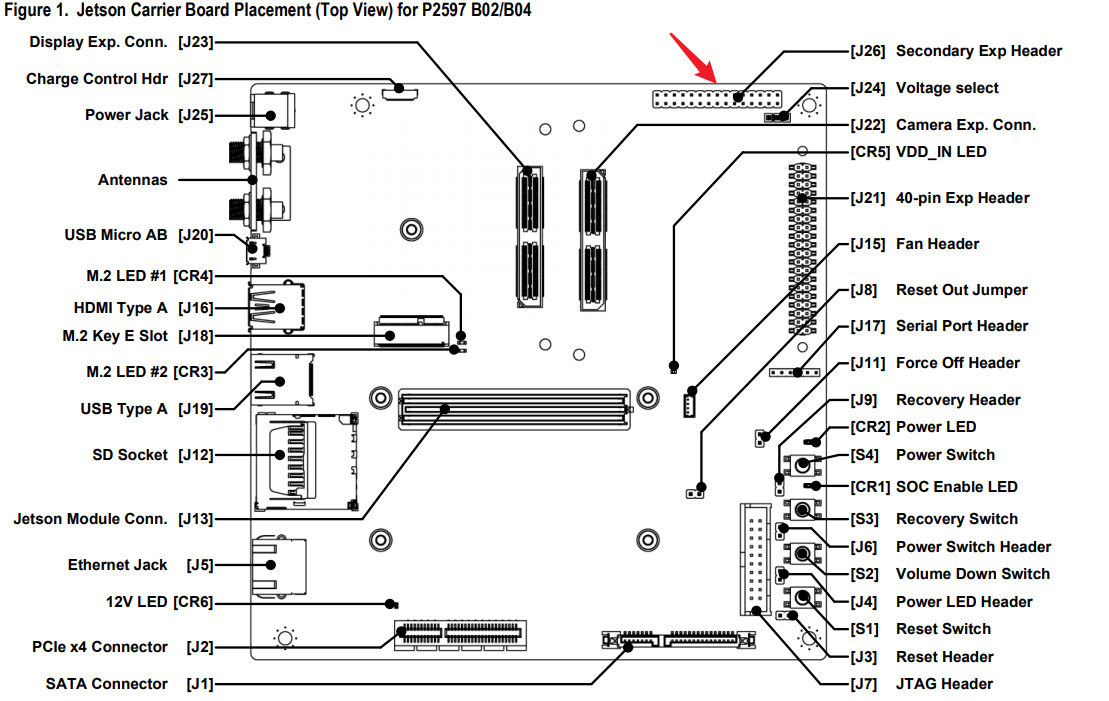 Figure 1. Jetson Carrier Board Placement (Top View) for P2597 B02/B04

Display Exp. Conn. [J23]
Charge Control Hdr [J27]
Power Jack [J25]
Antennas
USB Micro AB [J20]
M.2 LED #1 [CR4]
HDMI Type A [J16]
M.2 Key E Slot [J18]
M.2 LED #2 [CR3]
USB Type A [J19]
SD Socket [J12]
Jetson Module Conn. [J13]
Ethernet Jack [J5]
12V LED [CR6]
PCIe x4 Connector [J2]
SATA Connector [J1]

[J26] Secondary Exp Header
[J24] Voltage select
[J22] Camera Exp. Conn.
[CR5] VDD_IN LED
[J21] 40-pin Exp Header
[J15] Fan Header
[J8] Reset Out Jumper
[J17] Serial Port Header
[J11] Force Off Header
[J9] Recovery Header
[CR2] Power LED
[S4] Power Switch
[CR1] SOC Enable LED
[S3] Recovery Switch
[J6] Power Switch Header
[S2] Volume Down Switch
[J4] Power LED Header
[S1] Reset Switch
[J3] Reset Header
[J7] JTAG Header