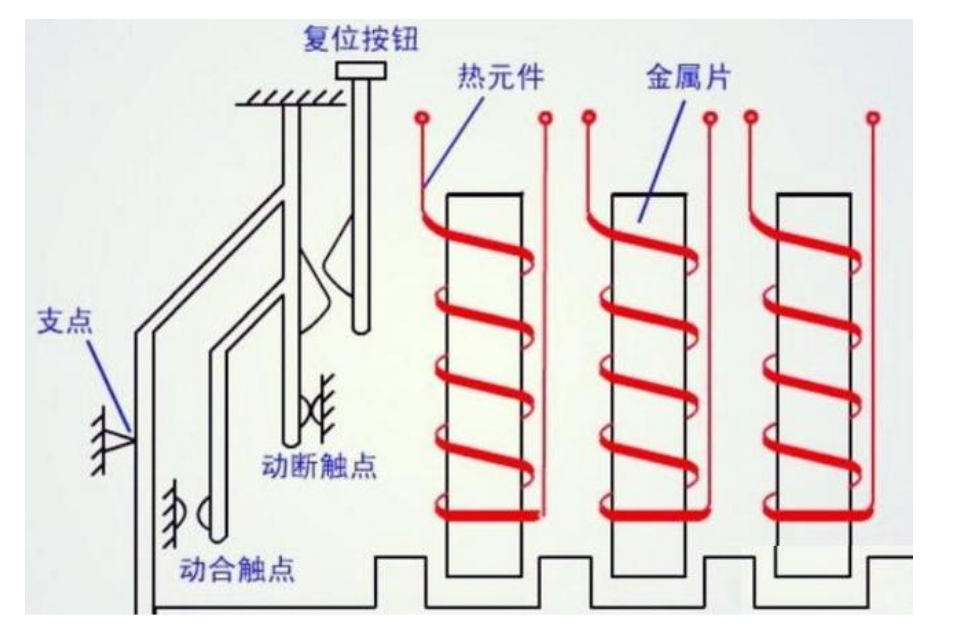 复位按钮

热元件

金属片

支点

动断触点

动合触点