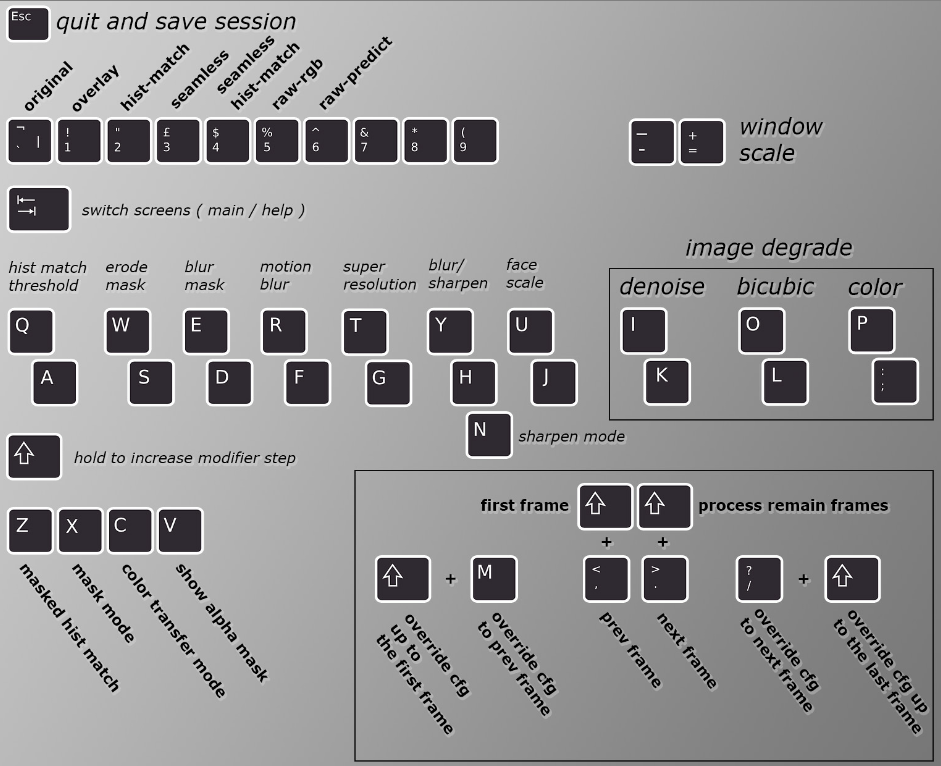 Esc quit and save session

original overlay hist-match seamless seamless hist-match raw-rgb raw-predict

¬ ` | ! 1 " 2 £ 3 $ 4 % 5 ^ 6 & 7 * 8 ( 9

_ - + = window scale

switch screens ( main / help )

hist match threshold erode mask blur mask motion blur super resolution blur/ sharpen face scale

Q W E R T Y U

A S D F G H J

image degrade

denoise bicubic color

I O P

K L : ;

N sharpen mode

hold to increase modifier step

Z X C V

masked hist match mask mode color transfer mode show alpha mask

first frame process remain frames

+ +

+ M < , > . ? / +

override cfg up to the first frame override cfg to prev frame prev frame next frame override cfg to next frame override cfg up to the last frame