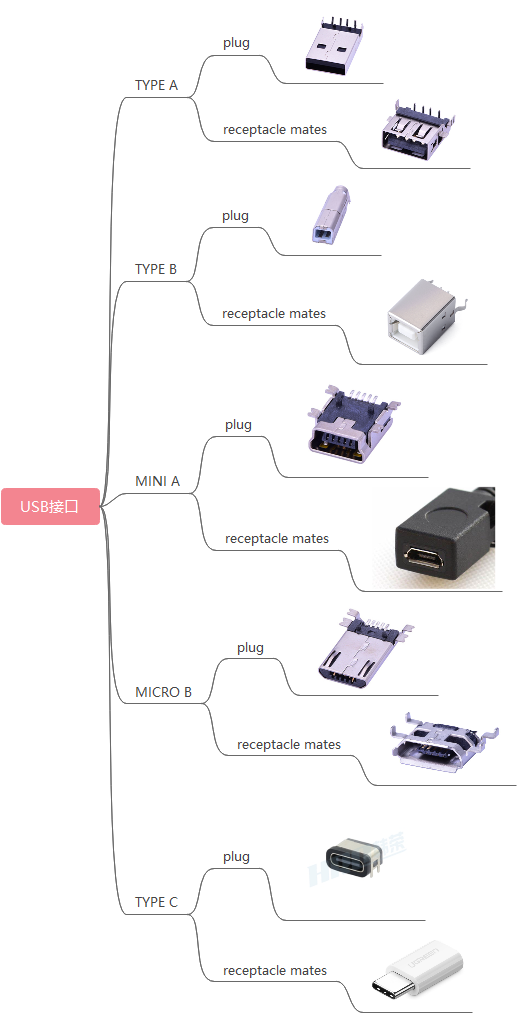 USB接口

TYPE A
plug
receptacle mates

TYPE B
plug
receptacle mates

MINI A
plug
receptacle mates

MICRO B
plug
receptacle mates

TYPE C
plug
receptacle mates