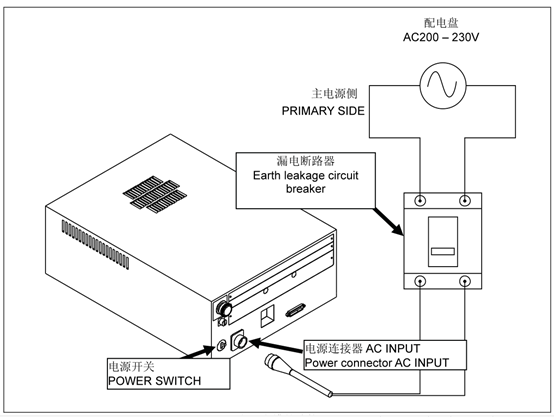 配电盘
AC200 – 230V

主电源侧
PRIMARY SIDE

漏电断路器
Earth leakage circuit breaker

电源连接器 AC INPUT
Power connector AC INPUT

电源开关
POWER SWITCH