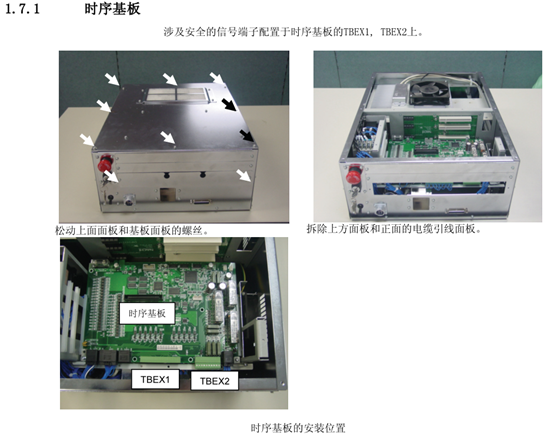 1.7.1 时序基板

涉及安全的信号端子配置于时序基板的TBEX1, TBEX2上。

松动上面面板和基板面板的螺丝。

拆除上方面板和正面的电缆引线面板。

时序基板

TBEX1

TBEX2

时序基板的安装位置