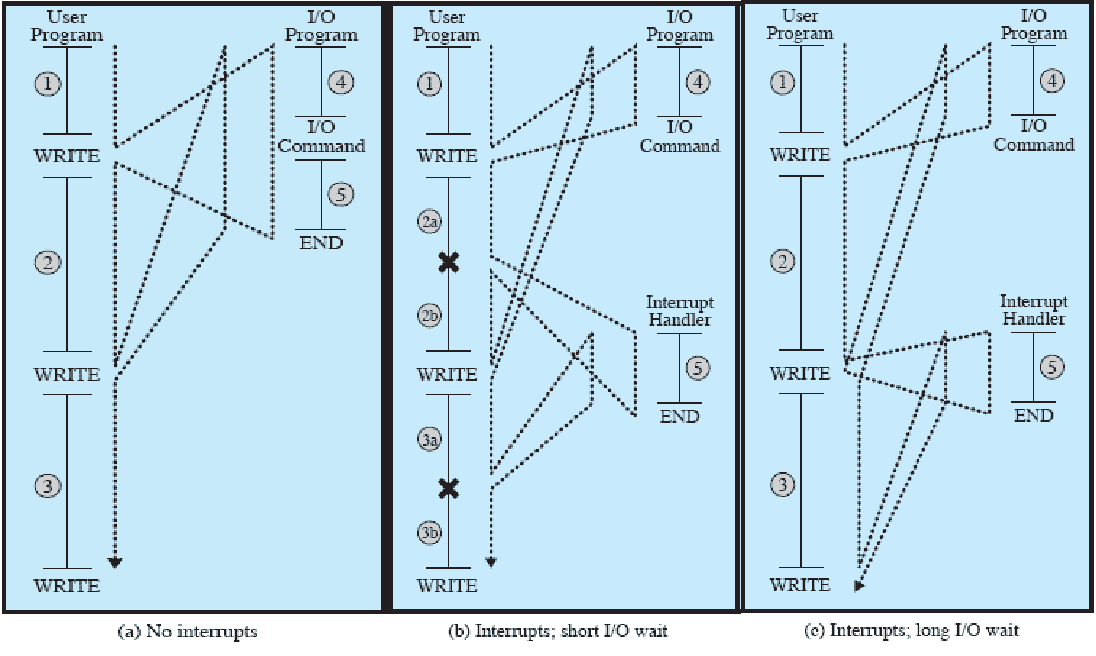 User Program
1
WRITE
2
WRITE
3
WRITE

I/O Program
4
I/O Command
5
END

(a) No interrupts

User Program
1
WRITE
2a
2b
WRITE
3a
3b
WRITE

I/O Program
4
I/O Command

Interrupt Handler
5
END

(b) Interrupts; short I/O wait

User Program
1
WRITE
2
WRITE
3
WRITE

I/O Program
4
I/O Command

Interrupt Handler
5
END

(c) Interrupts; long I/O wait