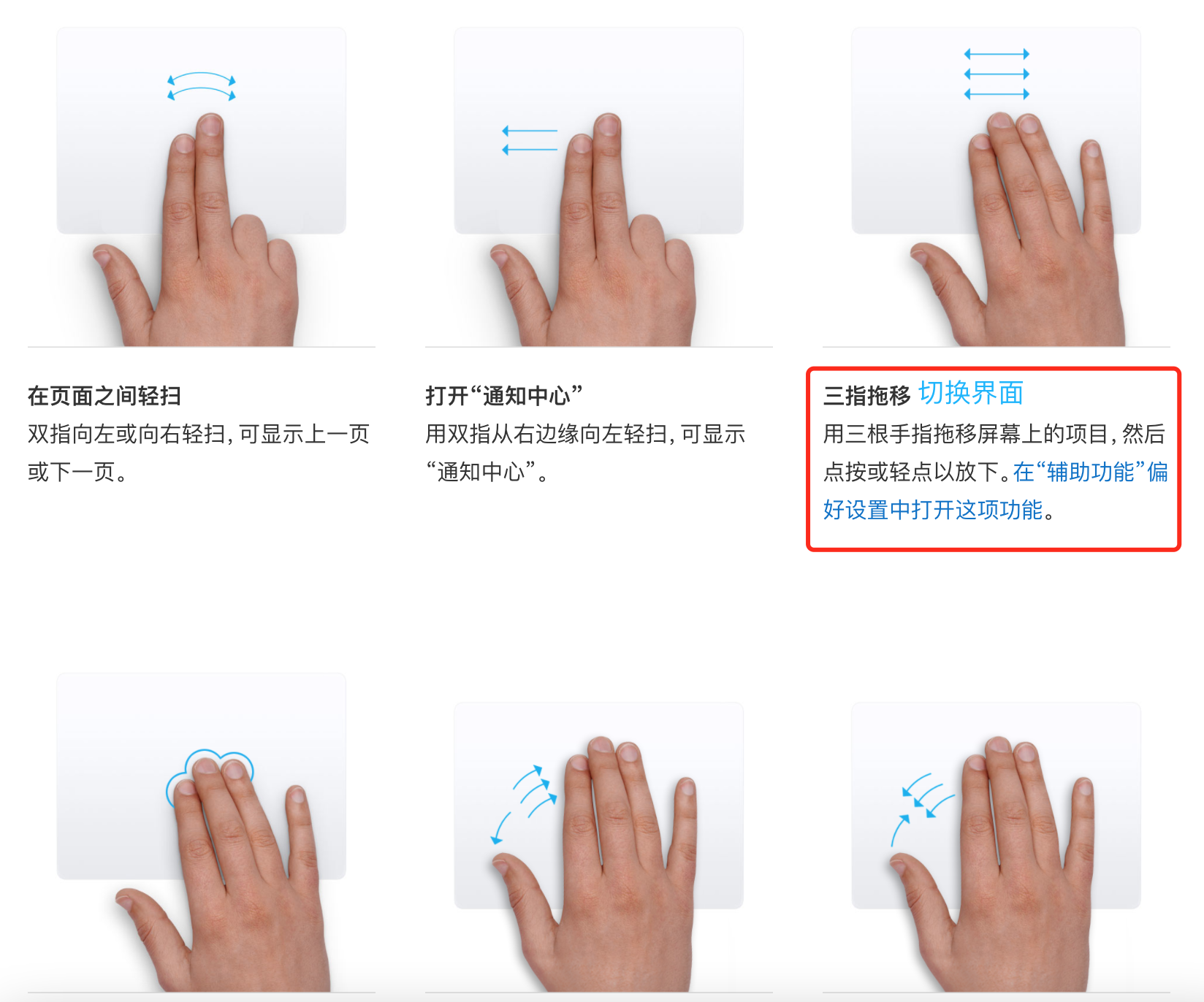 在页面之间轻扫
双指向左或向右轻扫，可显示上一页或下一页。

打开“通知中心”
用双指从右边缘向左轻扫，可显示“通知中心”。

三指拖移 切换界面
用三根手指拖移屏幕上的项目，然后点按或轻点以放下。在“辅助功能”偏好设置中打开这项功能。