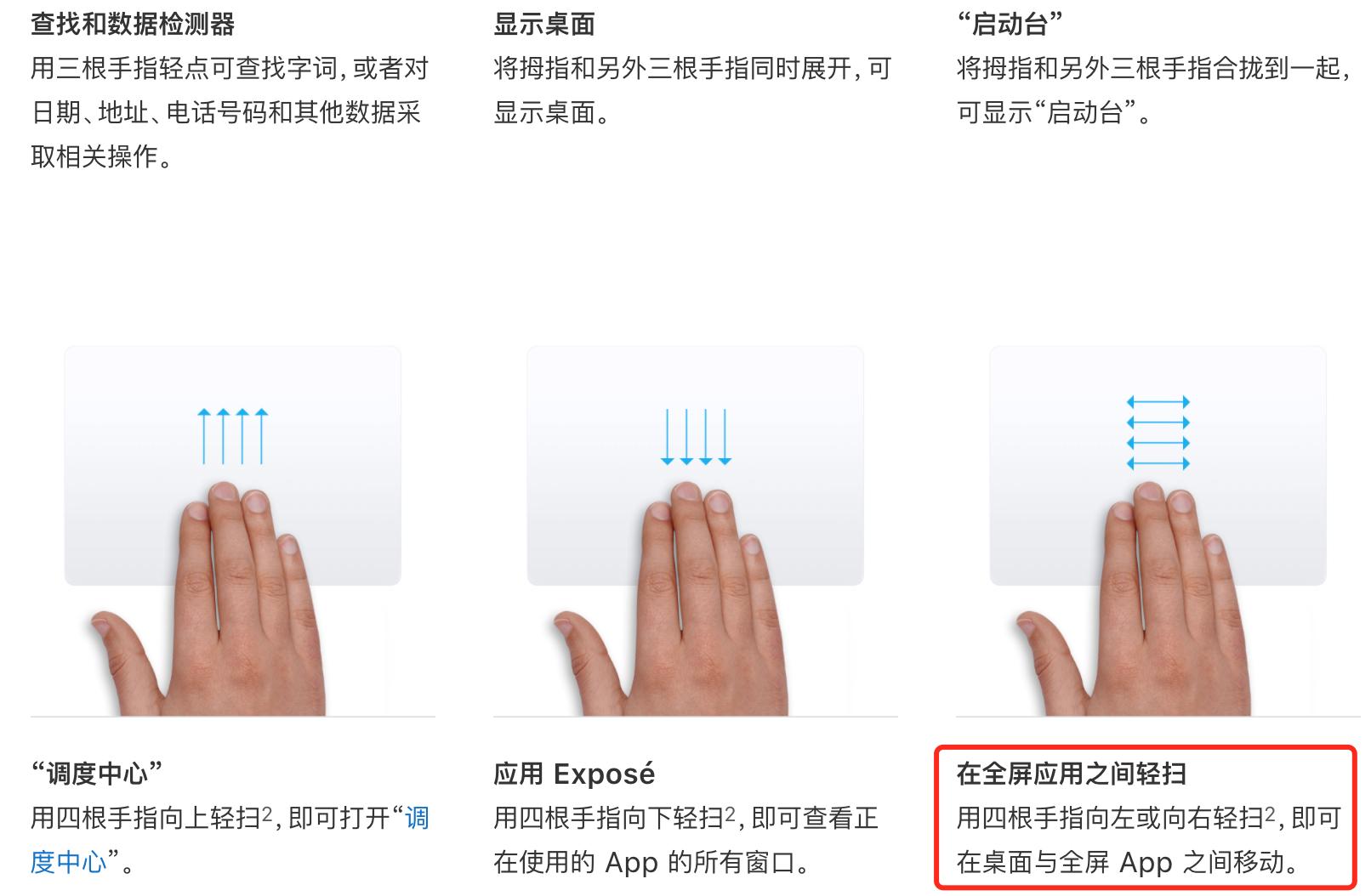 查找和数据检测器
用三根手指轻点可查找字词，或者对日期、地址、电话号码和其他数据采取相关操作。

显示桌面
将拇指和另外三根手指同时展开，可显示桌面。

“启动台”
将拇指和另外三根手指合拢到一起，可显示“启动台”。

“调度中心”
用四根手指向上轻扫$^2$，即可打开“调度中心”。

应用 Exposé
用四根手指向下轻扫$^2$，即可查看正在使用的 App 的所有窗口。

在全屏应用之间轻扫
用四根手指向左或向右轻扫$^2$，即可在桌面与全屏 App 之间移动。