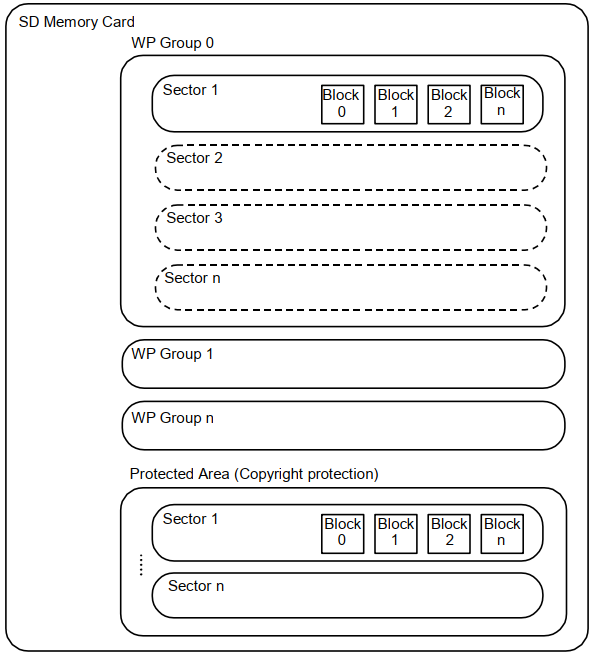 SD Memory Card

WP Group 0

Sector 1

Block 0

Block 1

Block 2

Block n

Sector 2

Sector 3

Sector n

WP Group 1

WP Group n

Protected Area (Copyright protection)

Sector 1

Block 0

Block 1

Block 2

Block n

Sector n