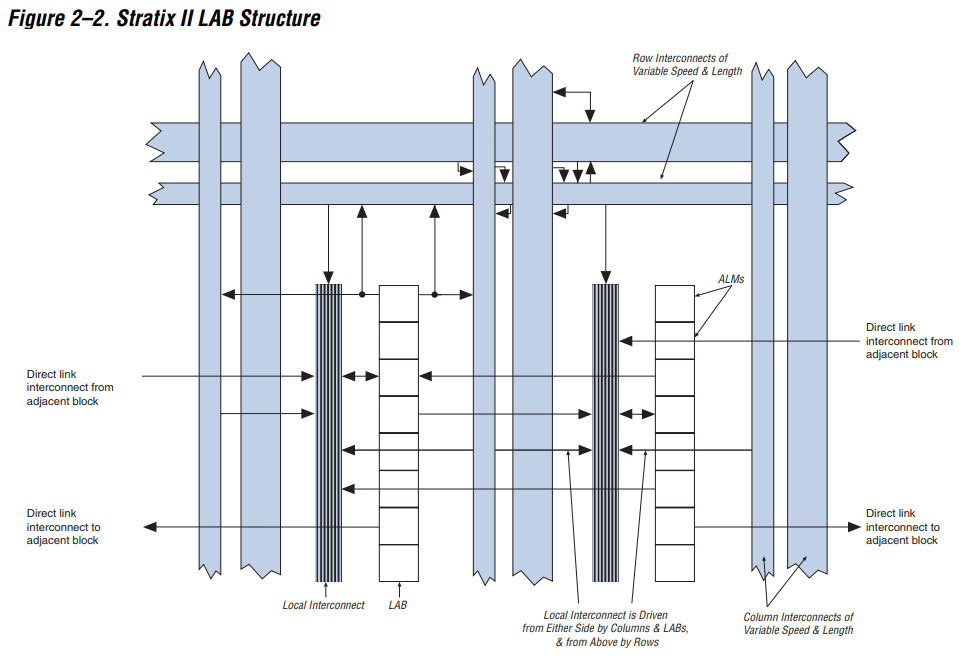 Figure 2–2. Stratix II LAB Structure

Row Interconnects of Variable Speed & Length

ALMs

Direct link interconnect from adjacent block

Direct link interconnect from adjacent block

Direct link interconnect to adjacent block

Direct link interconnect to adjacent block

Local Interconnect

LAB

Local Interconnect is Driven from Either Side by Columns & LABs, & from Above by Rows

Column Interconnects of Variable Speed & Length