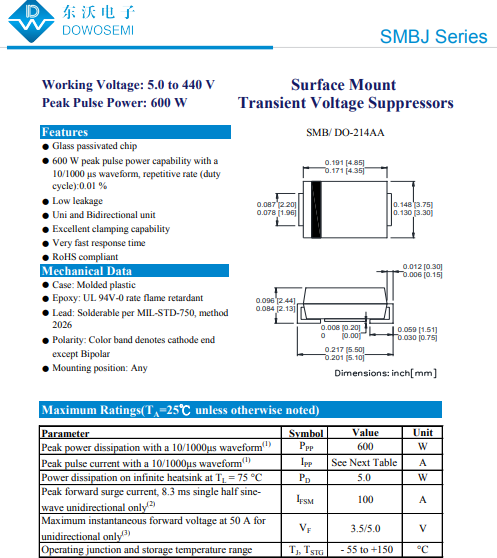 东沃电子
DOWOSEMI

SMBJ Series

Working Voltage: 5.0 to 440 V
Peak Pulse Power: 600 W

Surface Mount
Transient Voltage Suppressors

Features
● Glass passivated chip
● 600 W peak pulse power capability with a 10/1000 μs waveform, repetitive rate (duty cycle):0.01 %
● Low leakage
● Uni and Bidirectional unit
● Excellent clamping capability
● Very fast response time
● RoHS compliant

Mechanical Data
● Case: Molded plastic
● Epoxy: UL 94V-0 rate flame retardant
● Lead: Solderable per MIL-STD-750, method 2026
● Polarity: Color band denotes cathode end except Bipolar
● Mounting position: Any

SMB/ DO-214AA

0.191 [4.85]
0.171 [4.35]
0.087 [2.20]
0.078 [1.96]
0.148 [3.75]
0.130 [3.30]
0.012 [0.30]
0.006 [0.15]
0.096 [2.44]
0.084 [2.13]
0.008 [0.20]
0 [0.00]
0.059 [1.51]
0.030 [0.75]
0.217 [5.50]
0.201 [5.10]

Dimensions: inch[mm]

Maximum Ratings($T_A$=25℃ unless otherwise noted)

| Parameter | Symbol | Value | Unit |
|---|---|---|---|
| Peak power dissipation with a 10/1000μs waveform$^{(1)}$ | $P_{PP}$ | 600 | W |
| Peak pulse current with a 10/1000μs waveform$^{(1)}$ | $I_{PP}$ | See Next Table | A |
| Power dissipation on infinite heatsink at $T_L$ = 75 °C | $P_D$ | 5.0 | W |
| Peak forward surge current, 8.3 ms single half sine-wave unidirectional only$^{(2)}$ | $I_{FSM}$ | 100 | A |
| Maximum instantaneous forward voltage at 50 A for unidirectional only$^{(3)}$ | $V_F$ | 3.5/5.0 | V |
| Operating junction and storage temperature range | $T_J$, $T_{STG}$ | - 55 to +150 | °C |