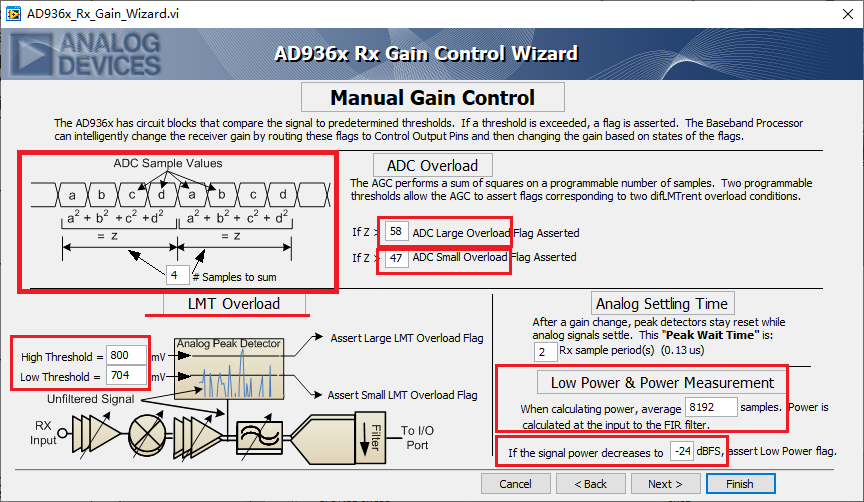 AD936x_Rx_Gain_Wizard.vi

ANALOG DEVICES

AD936x Rx Gain Control Wizard

Manual Gain Control

The AD936x has circuit blocks that compare the signal to predetermined thresholds. If a threshold is exceeded, a flag is asserted. The Baseband Processor can intelligently change the receiver gain by routing these flags to Control Output Pins and then changing the gain based on states of the flags.

ADC Sample Values

a b c d a b c d

$a^2 + b^2 + c^2 + d^2$ $a^2 + b^2 + c^2 + d^2$

= z = z

4 # Samples to sum

ADC Overload

The AGC performs a sum of squares on a programmable number of samples. Two programmable thresholds allow the AGC to assert flags corresponding to two difLMTrent overload conditions.

If Z > 58 ADC Large Overload Flag Asserted

If Z > 47 ADC Small Overload Flag Asserted

LMT Overload

High Threshold = 800 mV

Low Threshold = 704 mV

Analog Peak Detector

Assert Large LMT Overload Flag

Assert Small LMT Overload Flag

Unfiltered Signal

RX Input

Filter

To I/O Port

Analog Settling Time

After a gain change, peak detectors stay reset while analog signals settle. This "Peak Wait Time" is: 2 Rx sample period(s) (0.13 us)

Low Power & Power Measurement

When calculating power, average 8192 samples. Power is calculated at the input to the FIR filter.

If the signal power decreases to -24 dBFS, assert Low Power flag.

Cancel < Back Next > Finish