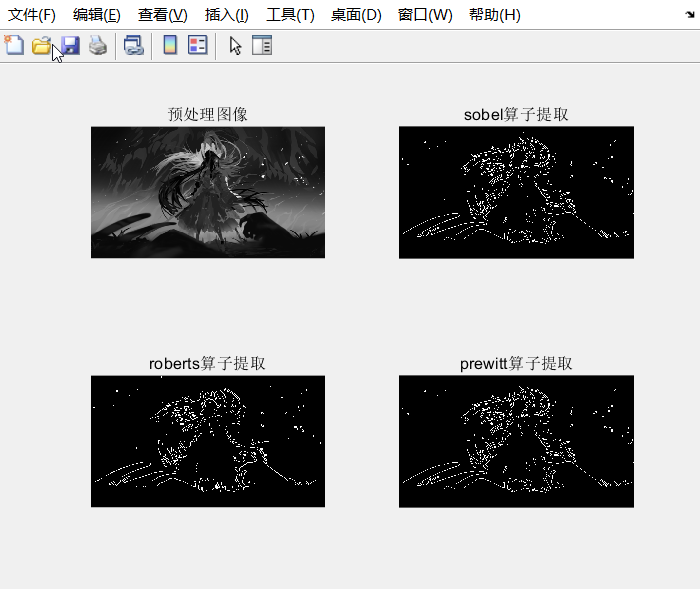 文件(F) 编辑(E) 查看(V) 插入(I) 工具(T) 桌面(D) 窗口(W) 帮助(H)

预处理图像

sobel算子提取

roberts算子提取

prewitt算子提取