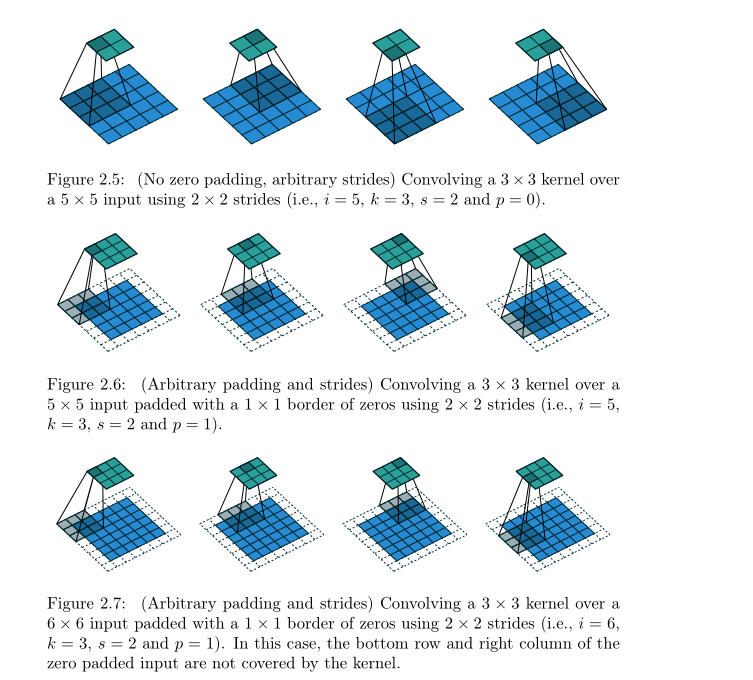 Figure 2.5: (No zero padding, arbitrary strides) Convolving a $3 \times 3$ kernel over a $5 \times 5$ input using $2 \times 2$ strides (i.e., $i = 5$, $k = 3$, $s = 2$ and $p = 0$).

Figure 2.6: (Arbitrary padding and strides) Convolving a $3 \times 3$ kernel over a $5 \times 5$ input padded with a $1 \times 1$ border of zeros using $2 \times 2$ strides (i.e., $i = 5$, $k = 3$, $s = 2$ and $p = 1$).

Figure 2.7: (Arbitrary padding and strides) Convolving a $3 \times 3$ kernel over a $6 \times 6$ input padded with a $1 \times 1$ border of zeros using $2 \times 2$ strides (i.e., $i = 6$, $k = 3$, $s = 2$ and $p = 1$). In this case, the bottom row and right column of the zero padded input are not covered by the kernel.