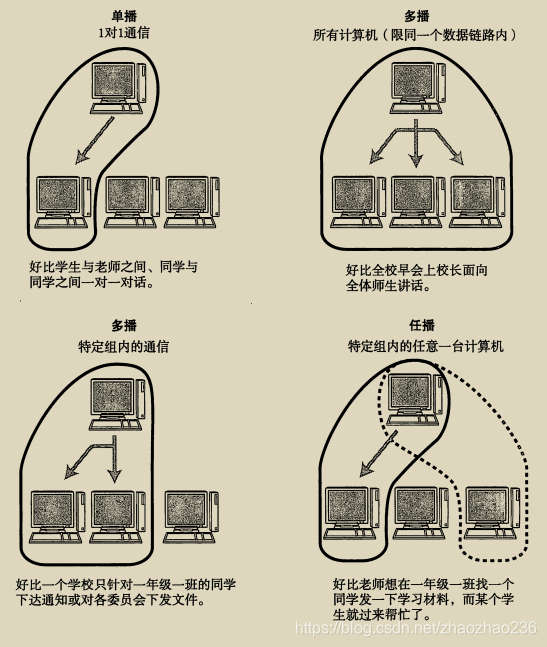 单播
1对1通信

好比学生与老师之间、同学与同学之间一对一对话。

多播
所有计算机（限同一个数据链路内）

好比全校早会上校长面向全体师生讲话。

多播
特定组内的通信

好比一个学校只针对一年级一班的同学下达通知或对各委员会下发文件。

任播
特定组内的任意一台计算机

好比老师想在一年级一班找一个同学发一下学习材料，而某个学生就过来帮忙了。

https://blog.csdn.net/zhaozhao236