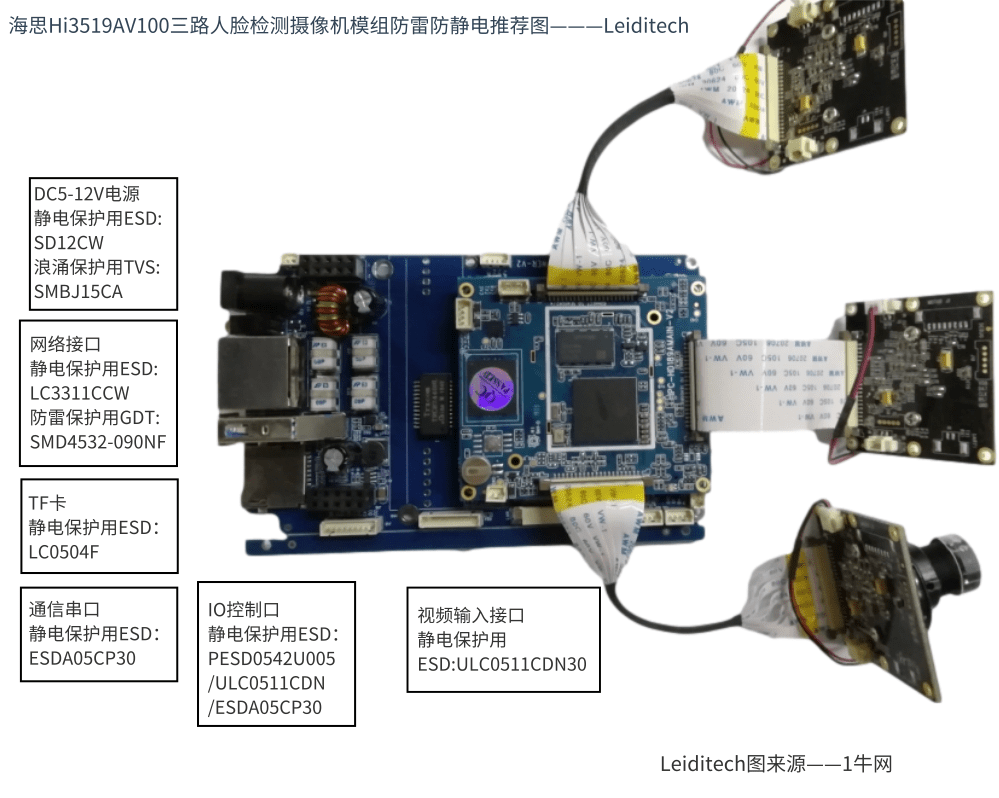 海思Hi3519AV100三路人脸检测摄像机模组防雷防静电推荐图———Leiditech

DC5-12V电源
静电保护用ESD:
SD12CW
浪涌保护用TVS:
SMBJ15CA

网络接口
静电保护用ESD:
LC3311CCW
防雷保护用GDT:
SMD4532-090NF

TF卡
静电保护用ESD:
LC0504F

通信串口
静电保护用ESD:
ESDA05CP30

IO控制口
静电保护用ESD:
PESD0542U005
/ULC0511CDN
/ESDA05CP30

视频输入接口
静电保护用
ESD:ULC0511CDN30

Leiditech图来源——1牛网