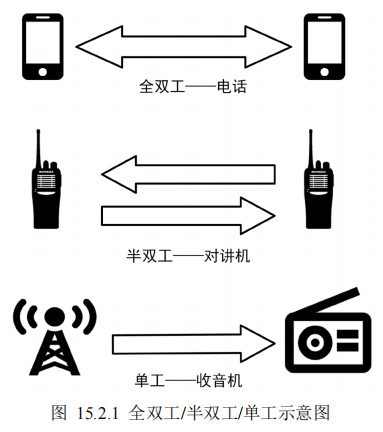 全双工——电话

半双工——对讲机

单工——收音机

图 15.2.1 全双工/半双工/单工示意图