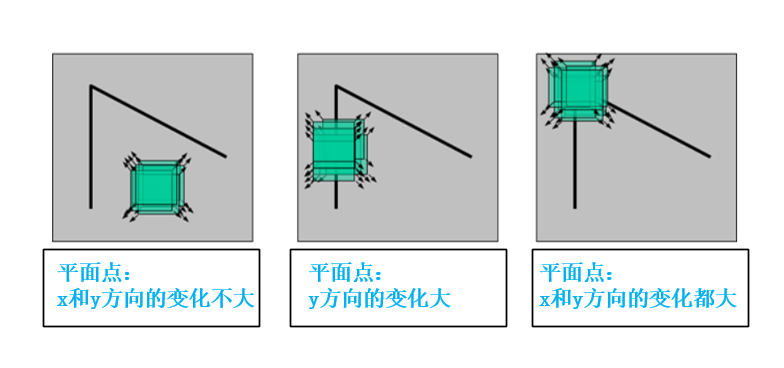 平面点：
x和y方向的变化不大

平面点：
y方向的变化大

平面点：
x和y方向的变化都大