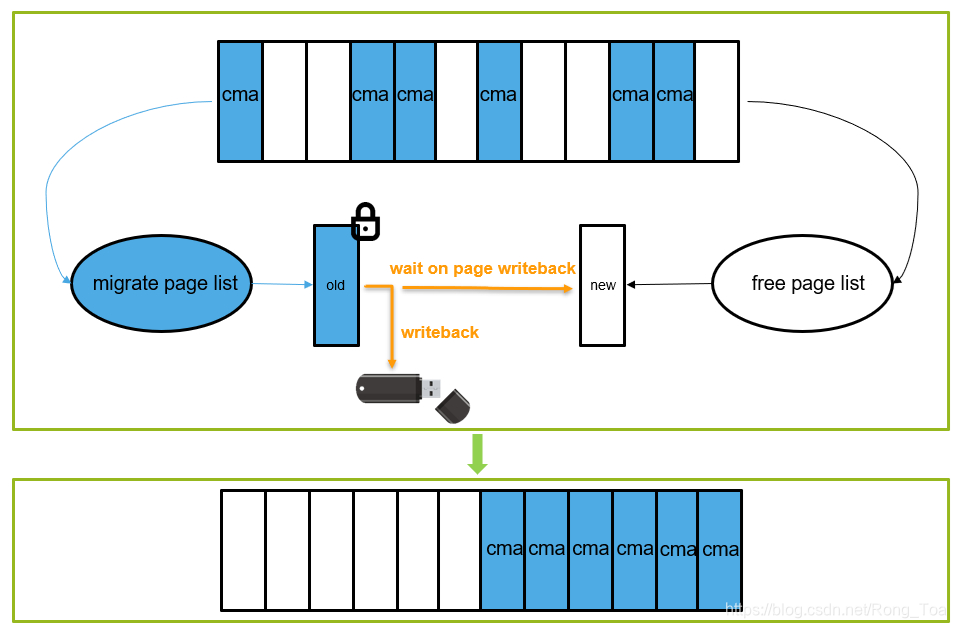 cma cma cma cma cma cma

migrate page list

old

wait on page writeback

writeback

new

free page list

cma cma cma cma cma cma

https://blog.csdn.net/Rong_Toa