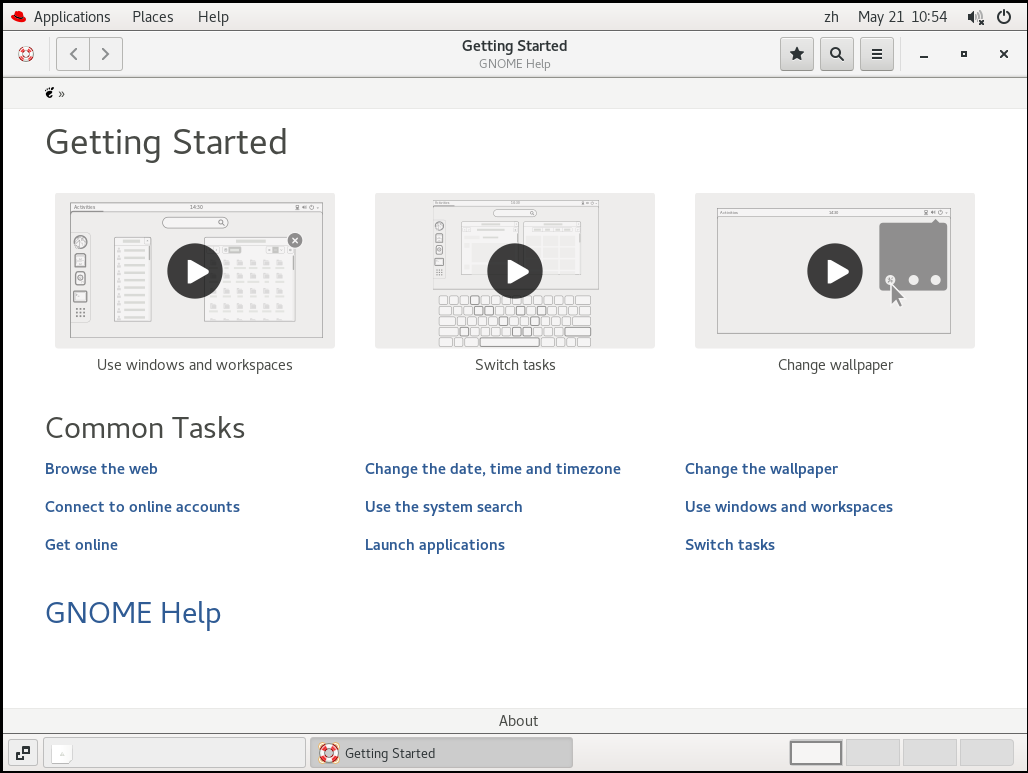 Applications Places Help
zh May 21 10:54

Getting Started
GNOME Help

»

Getting Started

Use windows and workspaces

Switch tasks

Change wallpaper

Common Tasks

Browse the web
Connect to online accounts
Get online

Change the date, time and timezone
Use the system search
Launch applications

Change the wallpaper
Use windows and workspaces
Switch tasks

GNOME Help

About

Getting Started