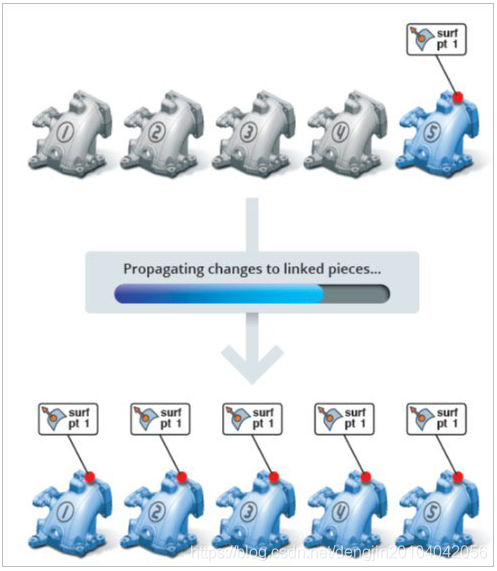 surf pt 1

1 2 3 4 5

Propagating changes to linked pieces...

surf pt 1
surf pt 1
surf pt 1
surf pt 1
surf pt 1

1 2 3 4 5

https://blog.csdn.net/dengjin20104042056